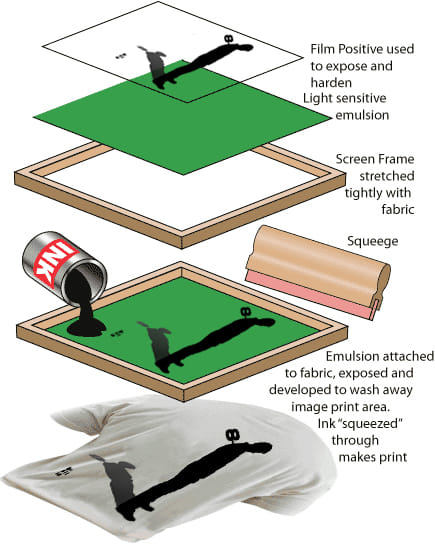 Film Positive used to expose and harden

Light sensitive emulsion

Screen Frame stretched tightly with fabric

INK

Squeege

Emulsion attached to fabric, exposed and developed to wash away image print area.

Ink "squeezed" through makes print